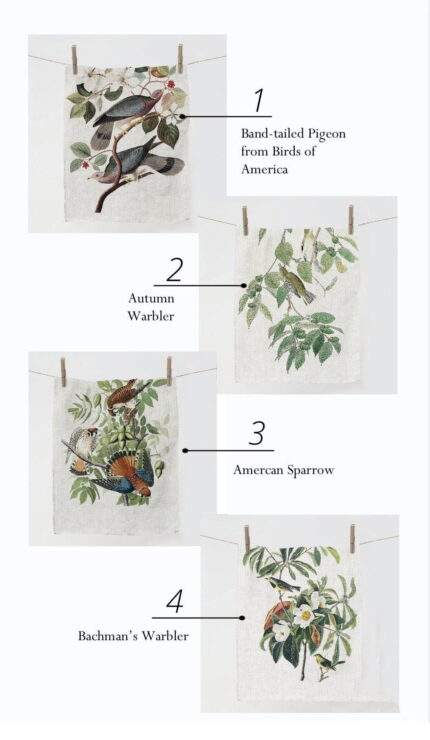 1

Band-tailed Pigeon from Birds of America

2

Autumn Warbler

3

Amercan Sparrow

4

Bachman's Warbler